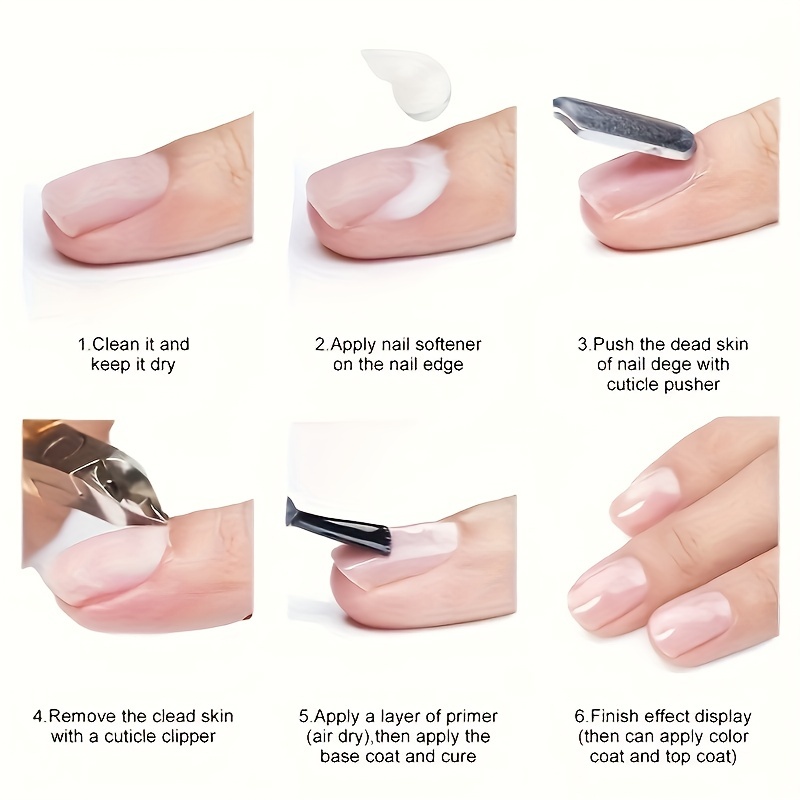 1.Clean it and keep it dry

2.Apply nail softener on the nail edge

3.Push the dead skin of nail dege with cuticle pusher

4.Remove the clead skin with a cuticle clipper

5.Apply a layer of primer (air dry),then apply the base coat and cure

6.Finish effect display (then can apply color coat and top coat)