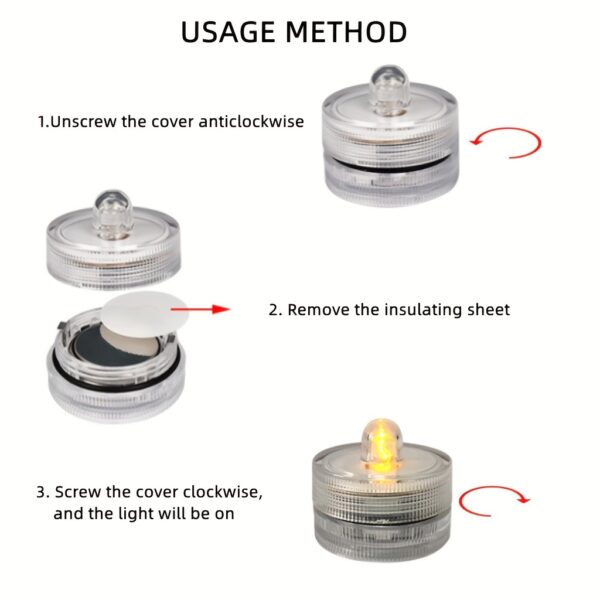 USAGE METHOD

1.Unscrew the cover anticlockwise

2. Remove the insulating sheet

3. Screw the cover clockwise, and the light will be on