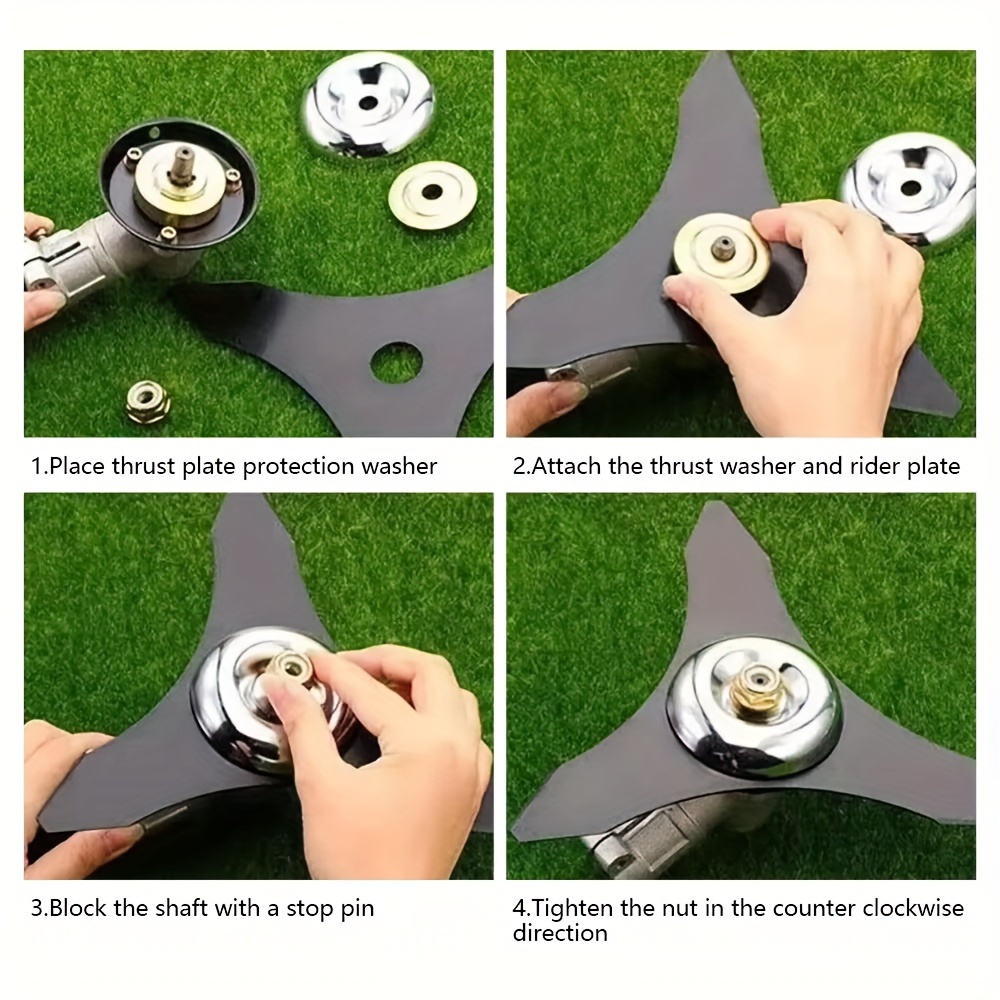 1.Place thrust plate protection washer

2.Attach the thrust washer and rider plate

3.Block the shaft with a stop pin

4.Tighten the nut in the counter clockwise direction