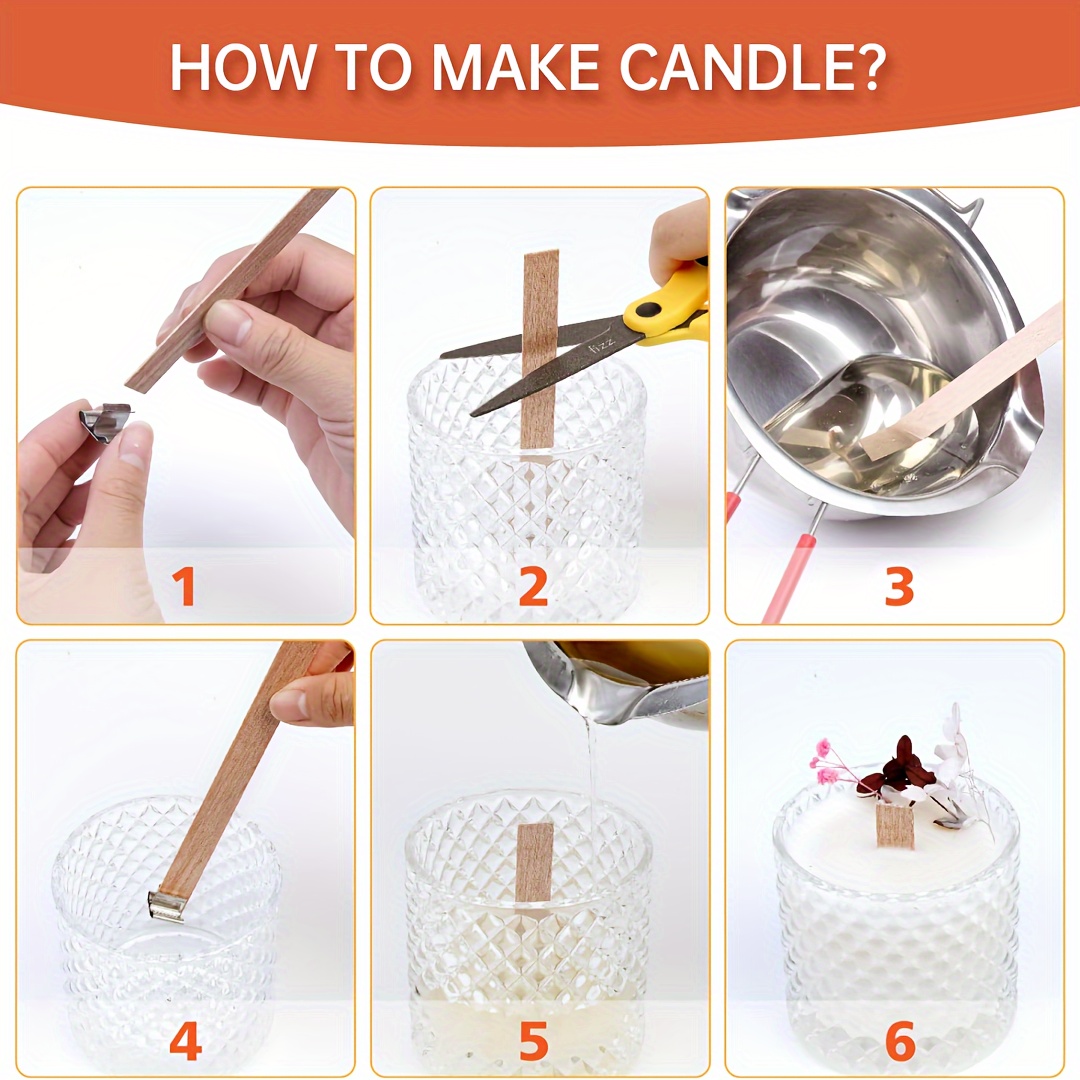 HOW TO MAKE CANDLE?

1

fizz

2

3

4

5

6