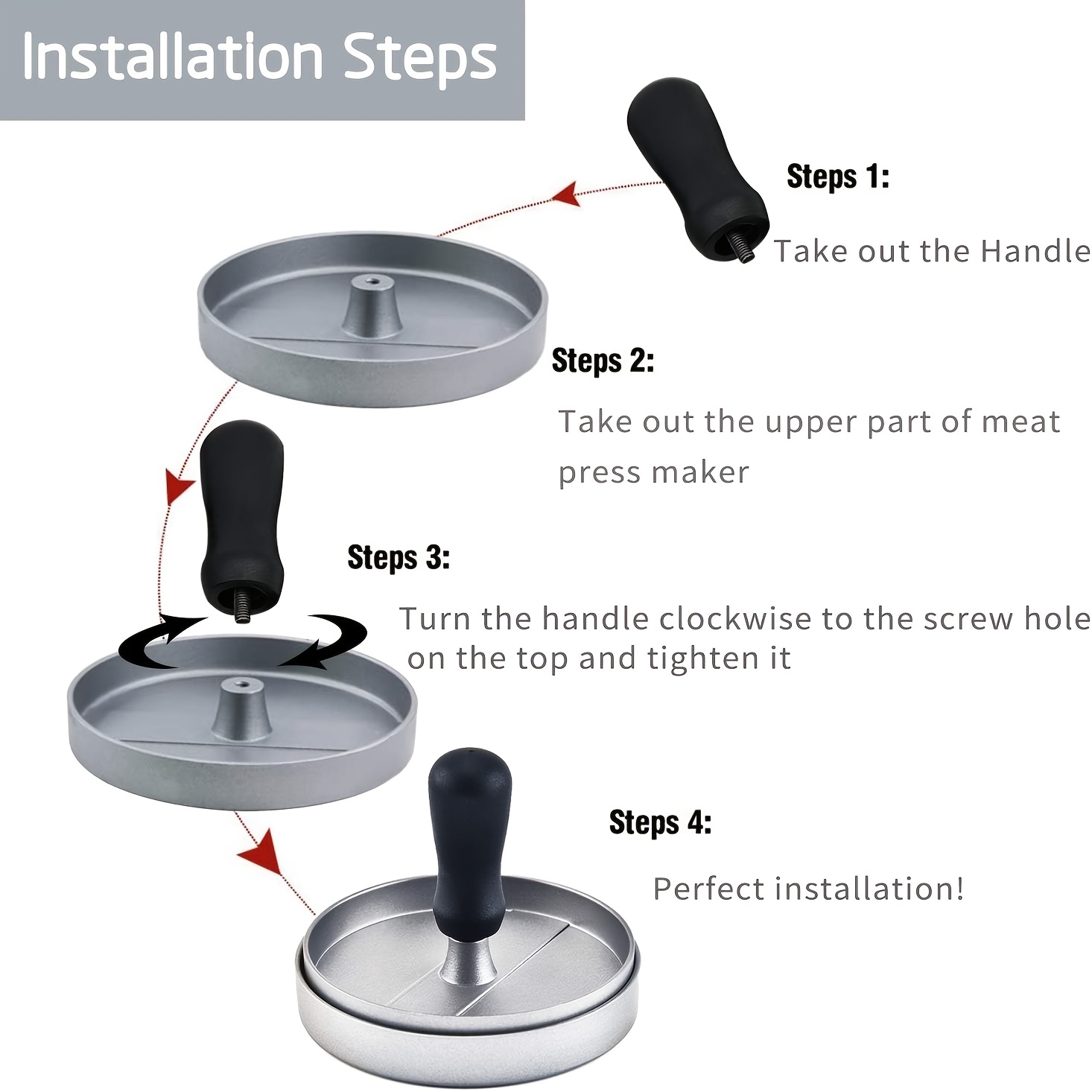 Installation Steps

Steps 1:

Take out the Handle

Steps 2:

Take out the upper part of meat press maker

Steps 3:

Turn the handle clockwise to the screw hole on the top and tighten it

Steps 4:

Perfect installation!