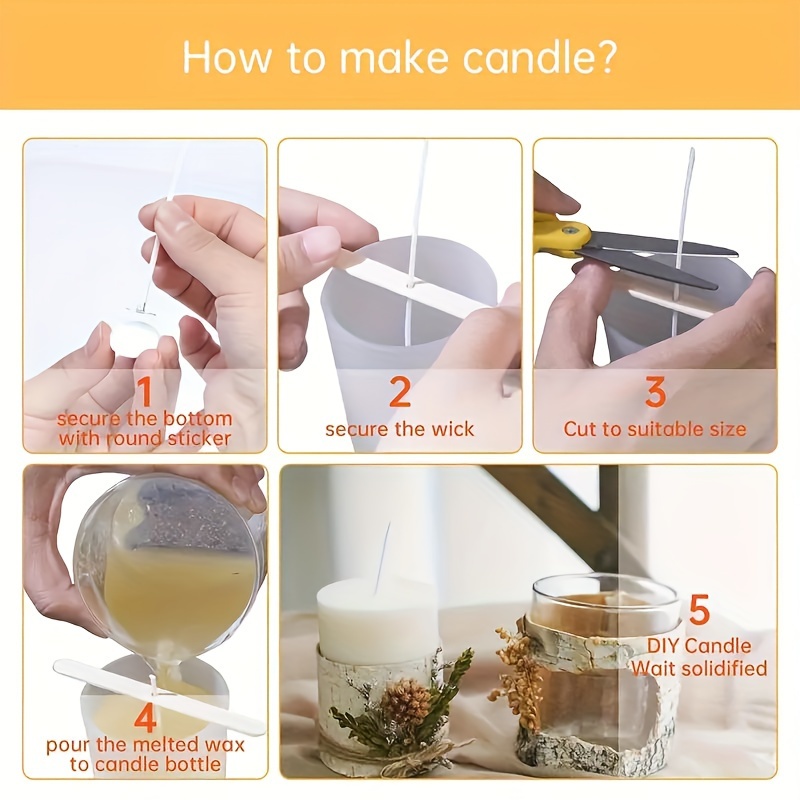 How to make candle?

1
secure the bottom with round sticker

2
secure the wick

3
Cut to suitable size

4
pour the melted wax to candle bottle

5
DIY Candle
Wait solidified