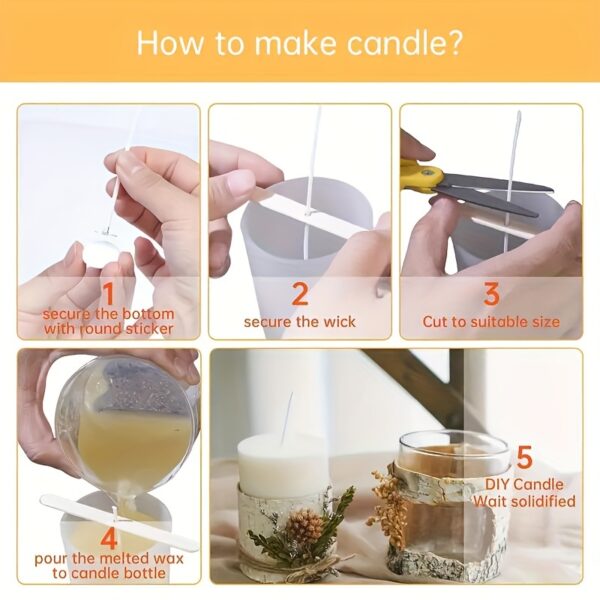 How to make candle?

1
secure the bottom with round sticker

2
secure the wick

3
Cut to suitable size

4
pour the melted wax to candle bottle

5
DIY Candle
Wait solidified