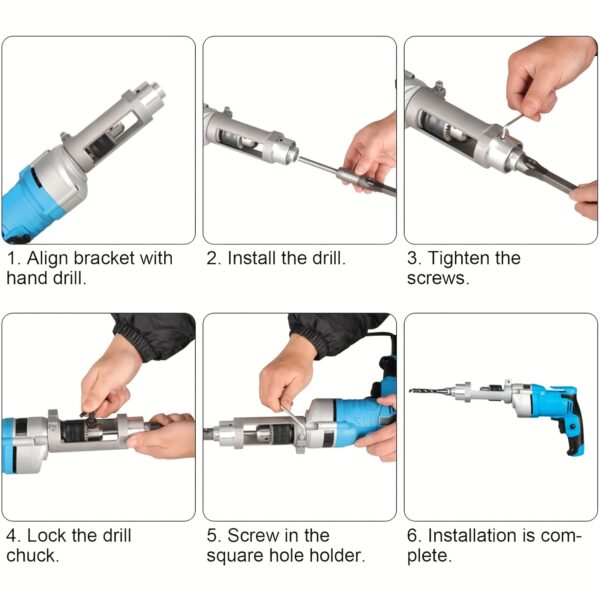 1. Align bracket with hand drill.

2. Install the drill.

3. Tighten the screws.

4. Lock the drill chuck.

5. Screw in the square hole holder.

6. Installation is complete.