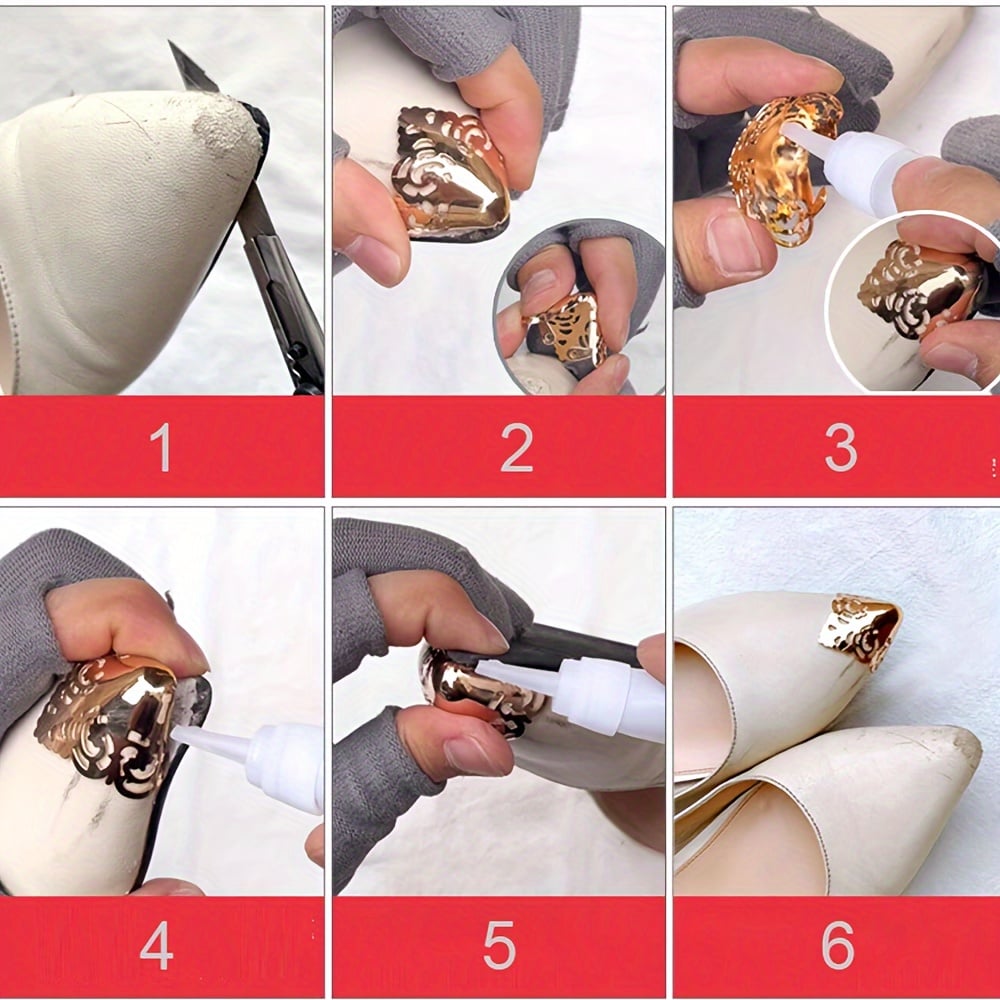 1

2

3

4

5

6