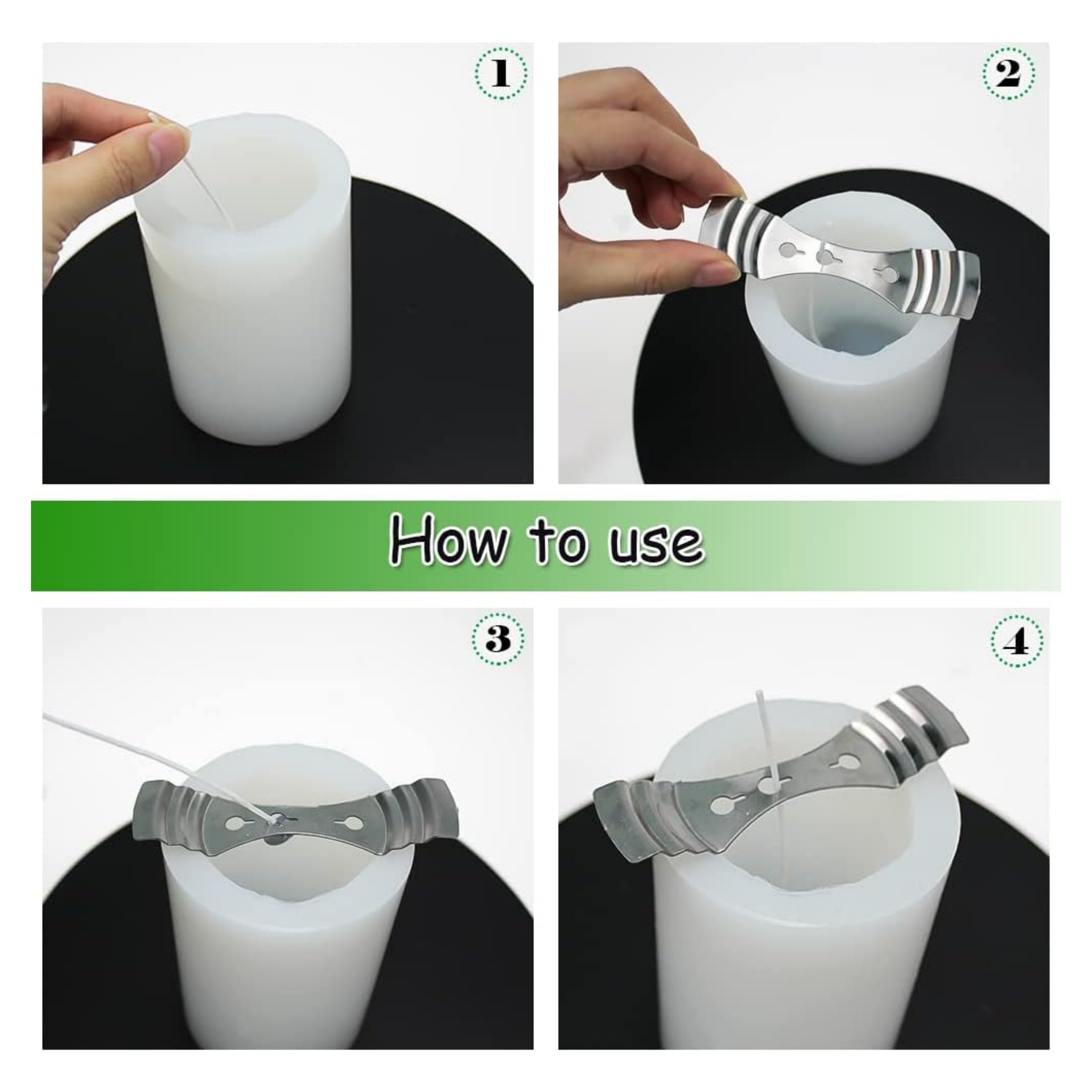 1

2

How to use

3

4