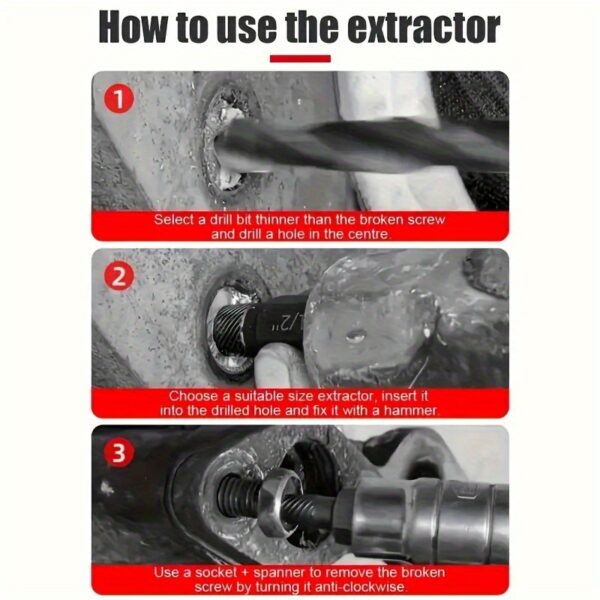 How to use the extractor

1

Select a drill bit thinner than the broken screw and drill a hole in the centre.

2

1/2"

Choose a suitable size extractor, insert it into the drilled hole and fix it with a hammer.

3

Use a socket + spanner to remove the broken screw by turning it anti-clockwise.