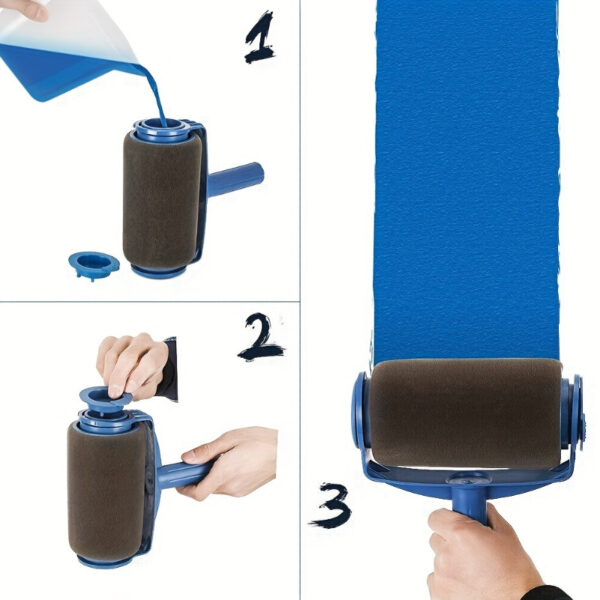 1

2

3