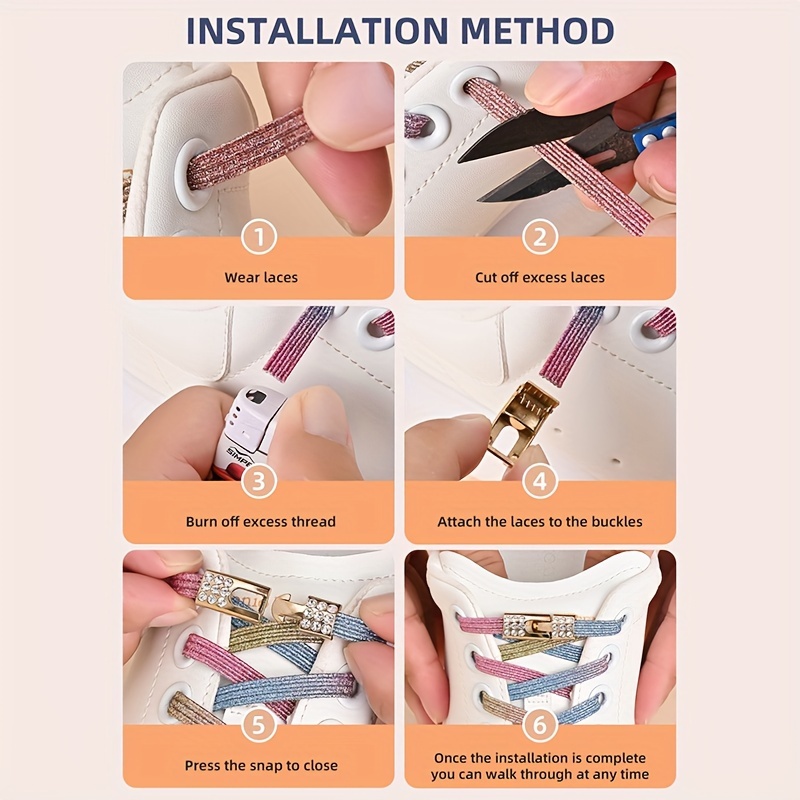 INSTALLATION METHOD

1

Wear laces

2

Cut off excess laces

SIMPE

3

Burn off excess thread

4

Attach the laces to the buckles

5

Press the snap to close

6

Once the installation is complete you can walk through at any time