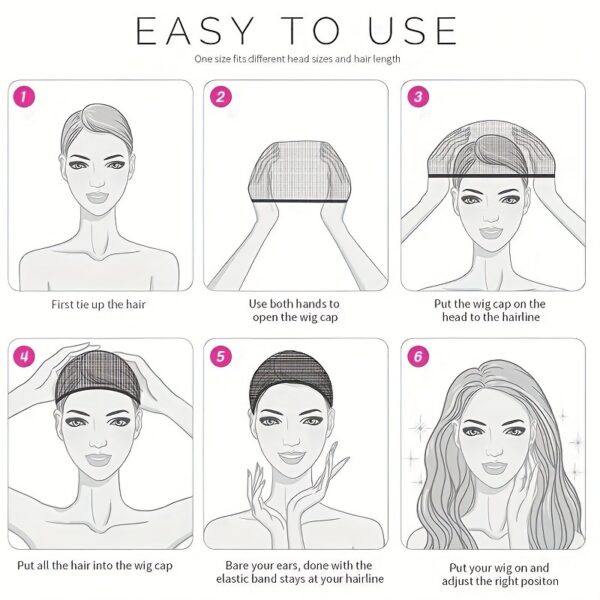 EASY TO USE

One size fits different head sizes and hair length

1

First tie up the hair

2

Use both hands to open the wig cap

3

Put the wig cap on the head to the hairline

4

Put all the hair into the wig cap

5

Bare your ears, done with the elastic band stays at your hairline

6

Put your wig on and adjust the right positon