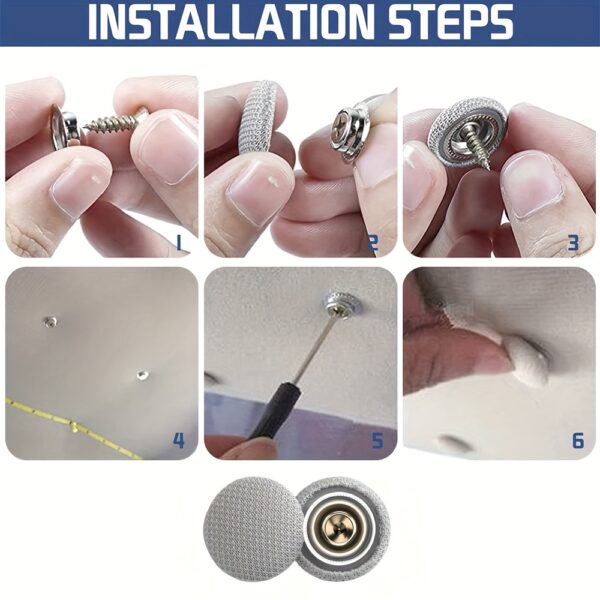 INSTALLATION STEPS

1

2

3

4

5

6