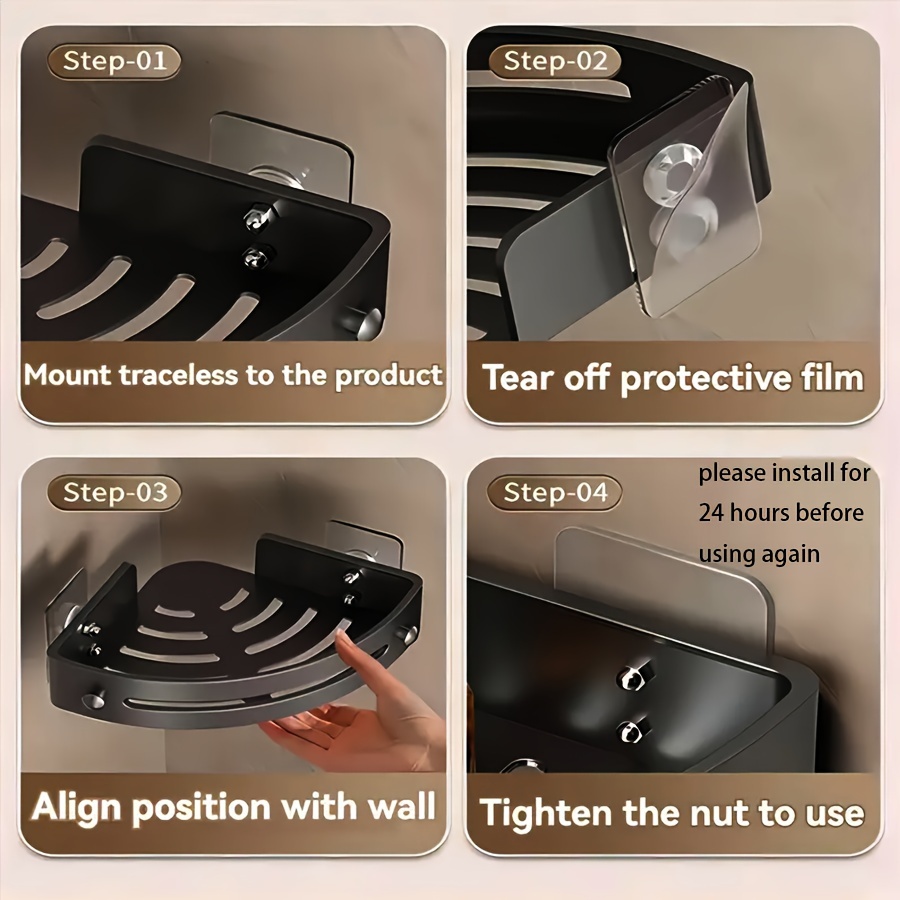 Step-01

Mount traceless to the product

Step-02

Tear off protective film

Step-03

Align position with wall

Step-04

please install for 24 hours before using again

Tighten the nut to use