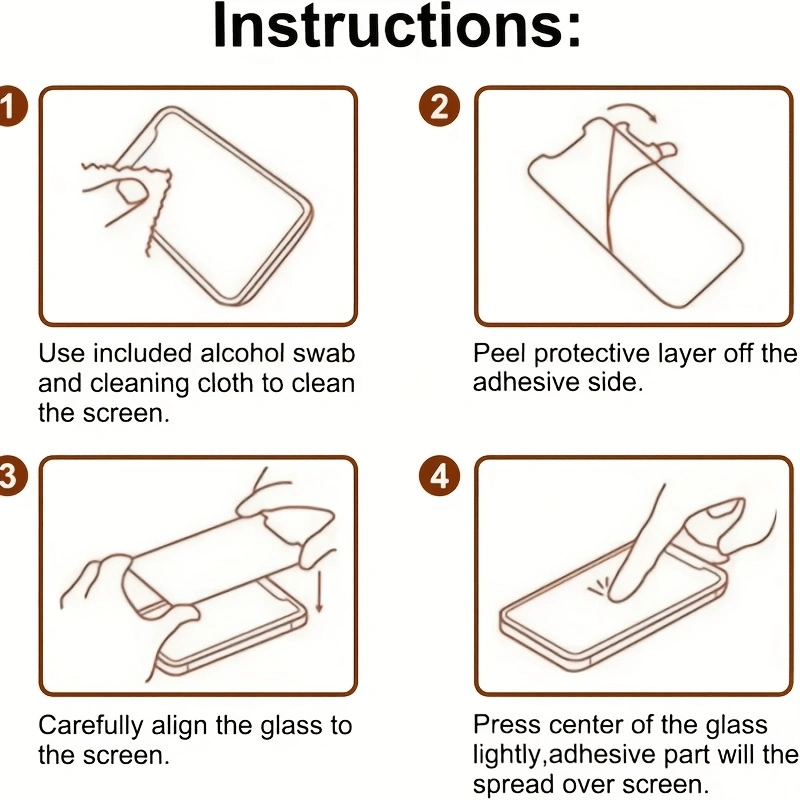 Instructions:

1

Use included alcohol swab and cleaning cloth to clean the screen.

2

Peel protective layer off the adhesive side.

3

Carefully align the glass to the screen.

4

Press center of the glass lightly,adhesive part will the spread over screen.