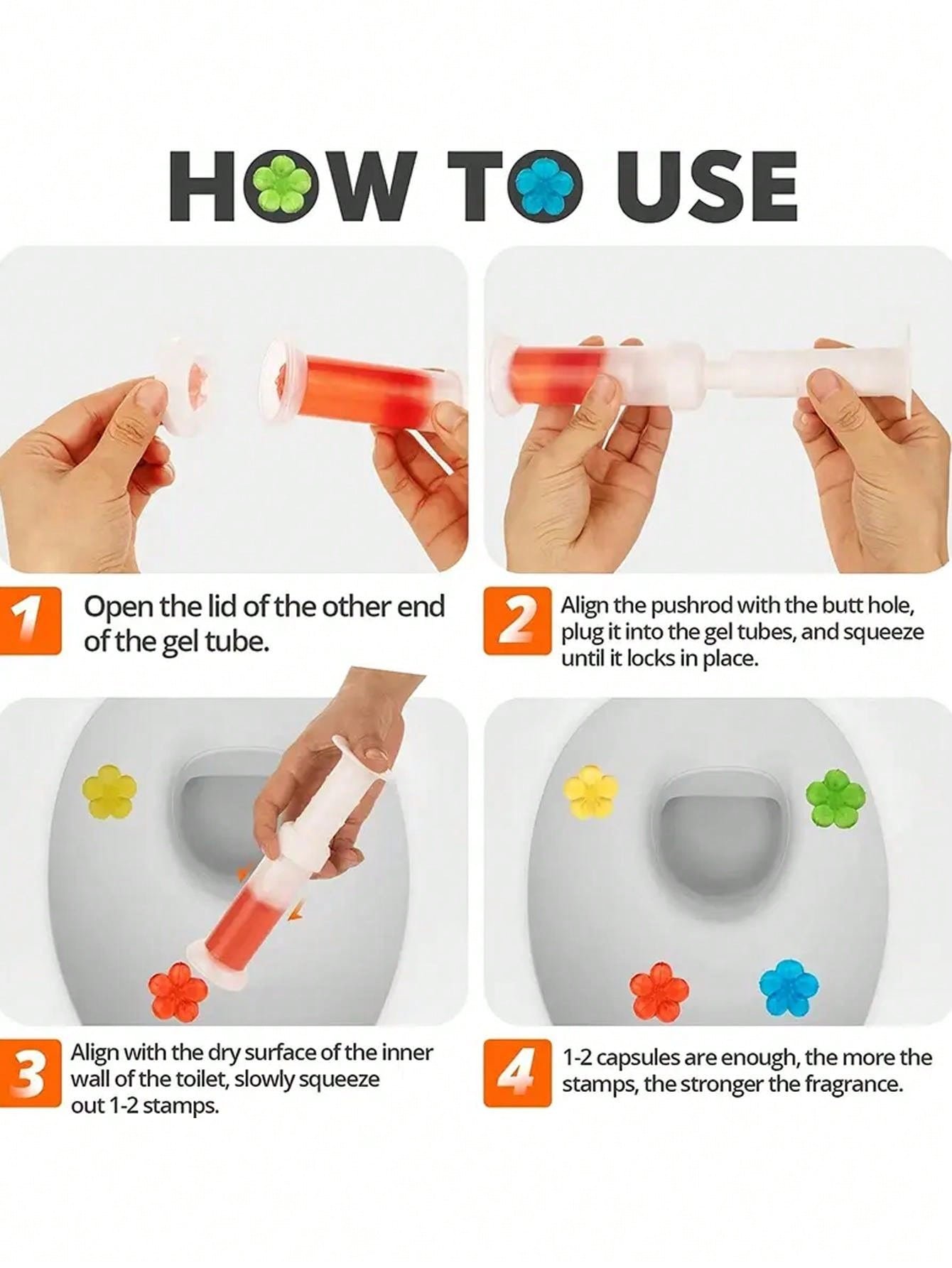 HOW TO USE

1 Open the lid of the other end of the gel tube.

2 Align the pushrod with the butt hole, plug it into the gel tubes, and squeeze until it locks in place.

3 Align with the dry surface of the inner wall of the toilet, slowly squeeze out 1-2 stamps.

4 1-2 capsules are enough, the more the stamps, the stronger the fragrance.