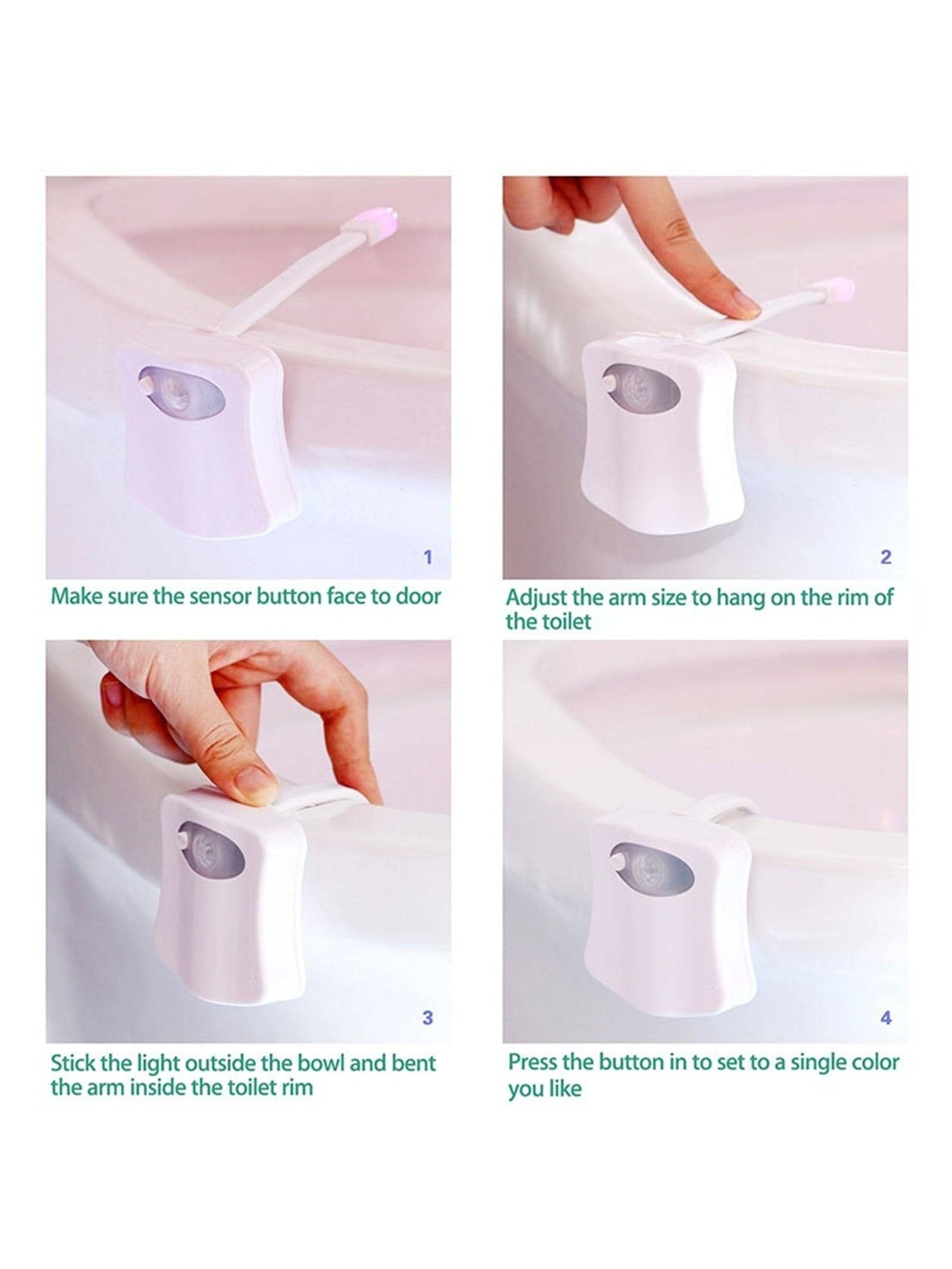 1
Make sure the sensor button face to door

2
Adjust the arm size to hang on the rim of the toilet

3
Stick the light outside the bowl and bent the arm inside the toilet rim

4
Press the button in to set to a single color you like